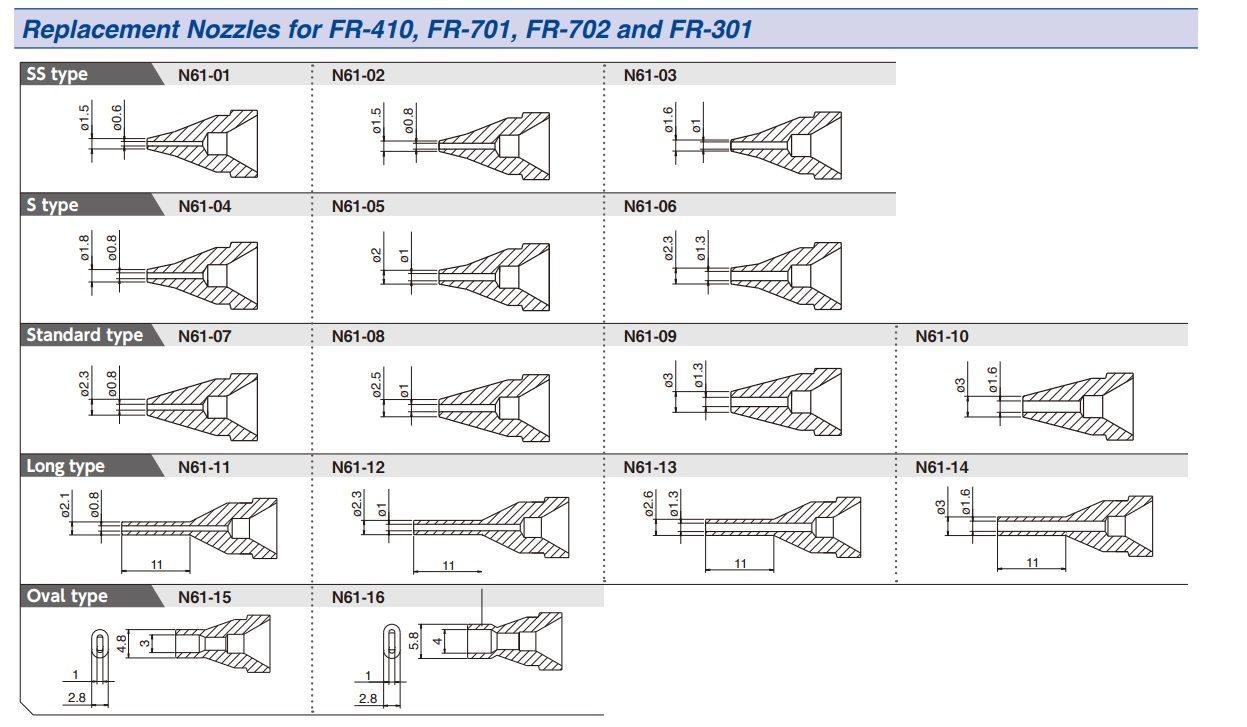 Replacement Nozzles for FR-410, FR-701, FR-702 and FR-301

SS type N61-01
ø1.5 ø0.6

N61-02
ø1.5 ø0.8

N61-03
ø1.6 ø1

S type N61-04
ø1.8 ø0.8

N61-05
ø2 ø1

N61-06
ø2.3 ø1.3

Standard type N61-07
ø2.3 ø0.8

N61-08
ø2.5 ø1

N61-09
ø3 ø1.3

N61-10
ø3 ø1.6

Long type N61-11
ø2.1 ø0.8
11

N61-12
ø2.3 ø1
11

N61-13
ø2.6 ø1.3
11

N61-14
ø3 ø1.6
11

Oval type N61-15
4.8 3
1
2.8

N61-16
5.8 4
1
2.8