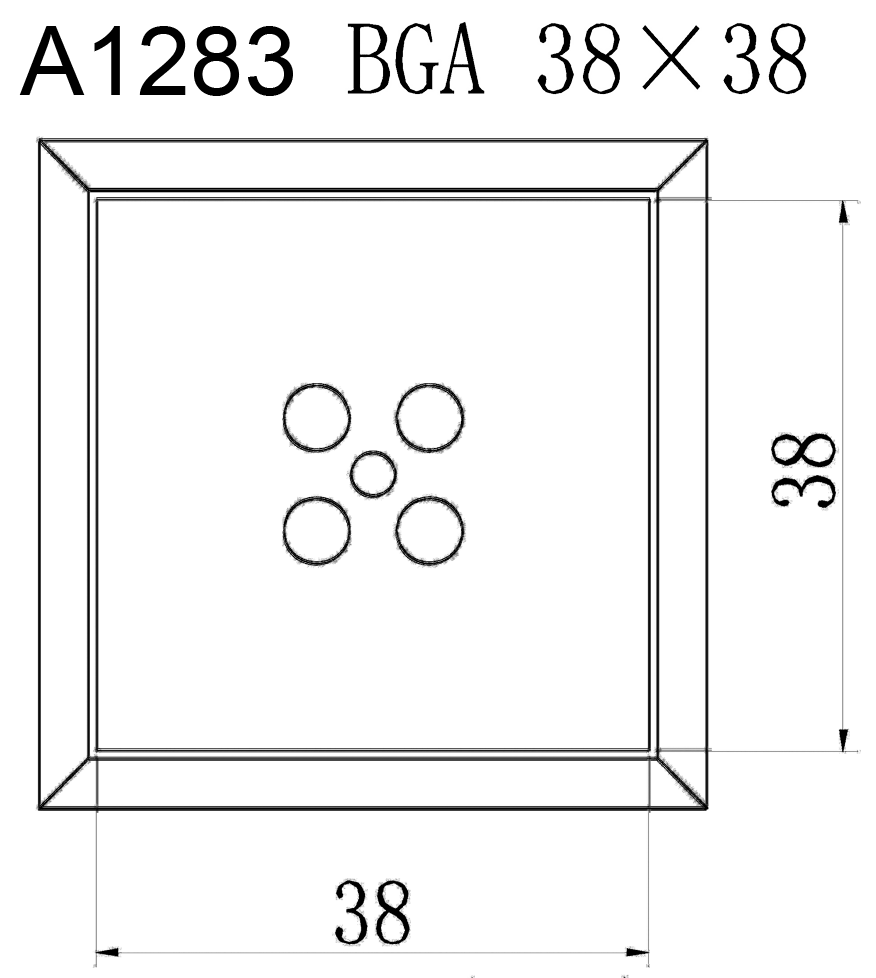 A1283 BGA 38×38

38

38